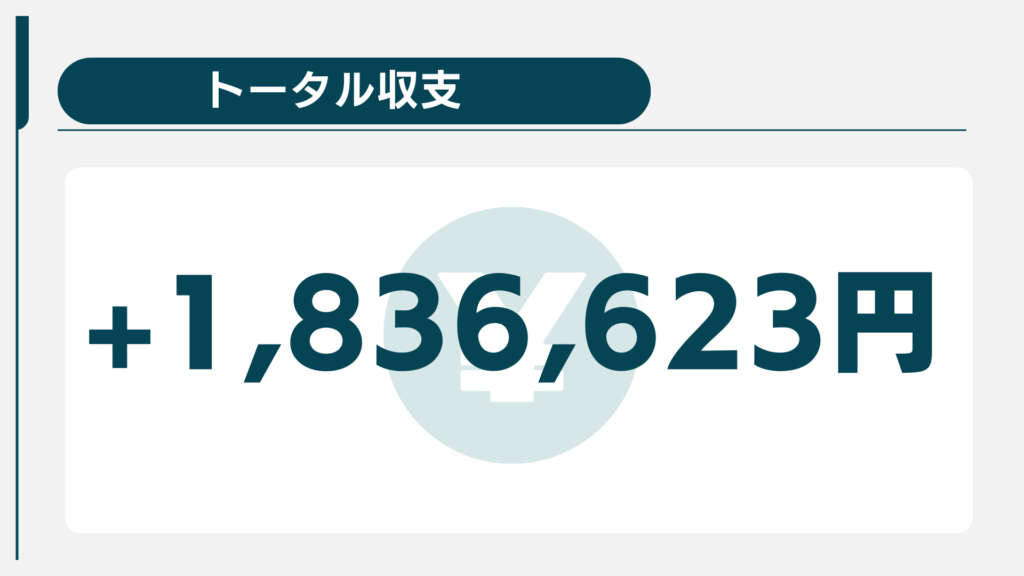 トータル収支

+1,836,623円